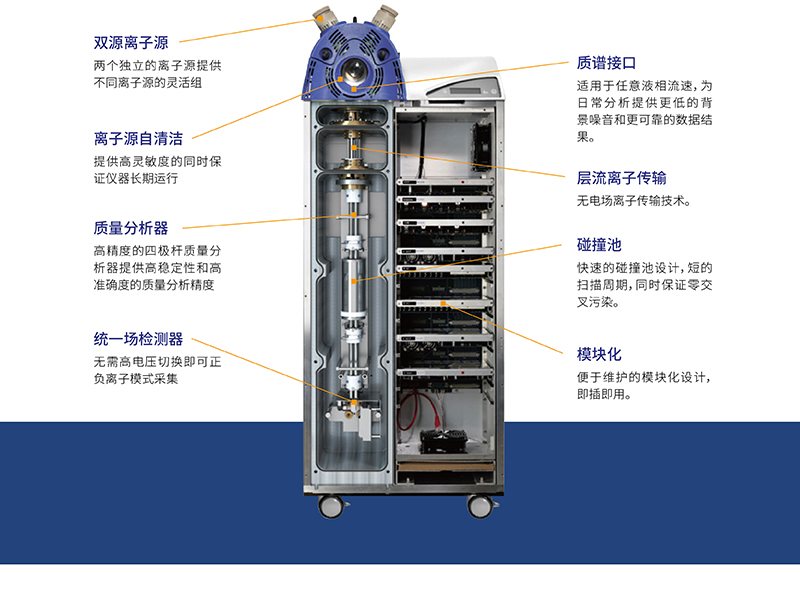 双源离子源

两个独立的离子源提供不同离子源的灵活组

离子源自清洁

提供高灵敏度的同时保证仪器长期运行

质量分析器

高精度的四极杆质量分析器提供高稳定性和高准确度的质量分析精度

统一场检测器

无需高电压切换即可正负离子模式采集

质谱接口

适用于任意液相流速，为日常分析提供更低的背景噪音和更可靠的数据结果。

层流离子传输

无电场离子传输技术。

碰撞池

快速的碰撞池设计，短的扫描周期，同时保证零交叉污染。

模块化

便于维护的模块化设计，即插即用。